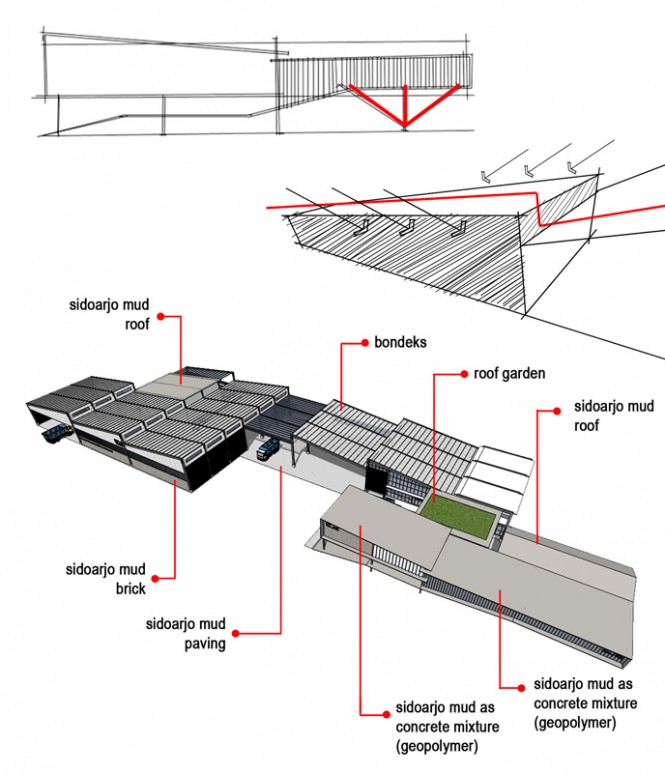 sidoarjo mud roof

bondeks

roof garden

sidoarjo mud roof

sidoarjo mud brick

sidoarjo mud paving

sidoarjo mud as concrete mixture (geopolymer)

sidoarjo mud as concrete mixture (geopolymer)